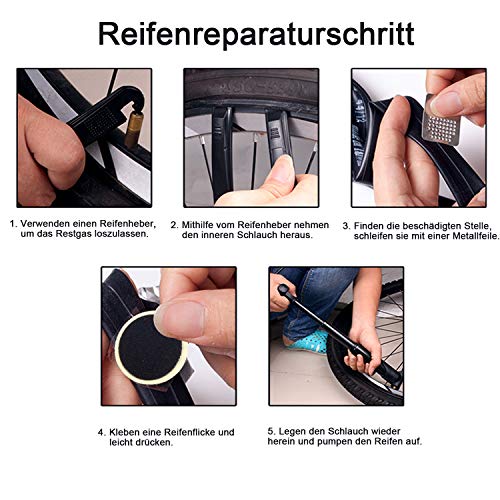 Reifenreparaturschritt

1. Verwenden einen Reifenheber, um das Restgas loszulassen.

2. Mithilfe vom Reifenheber nehmen den inneren Schlauch heraus.

3. Finden die beschädigten Stelle, schleifen sie mit einer Metallfeile.

4. Kleben eine Reifenflicke und leicht drücken.

5. Legen den Schlauch wieder herein und pumpen den Reifen auf.